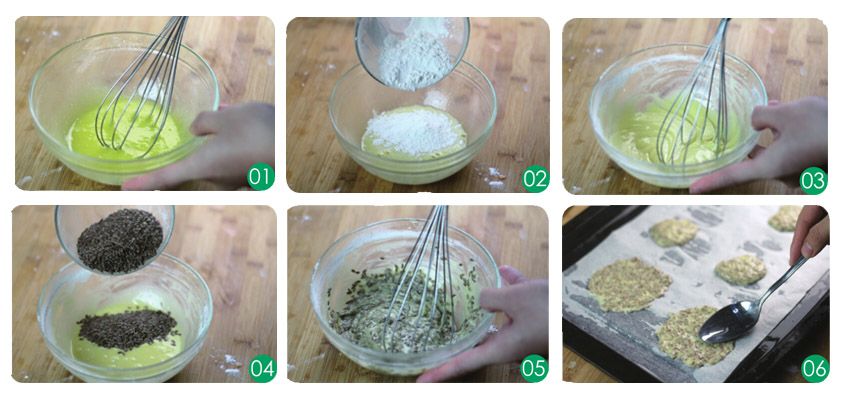 01
02
03
04
05
06