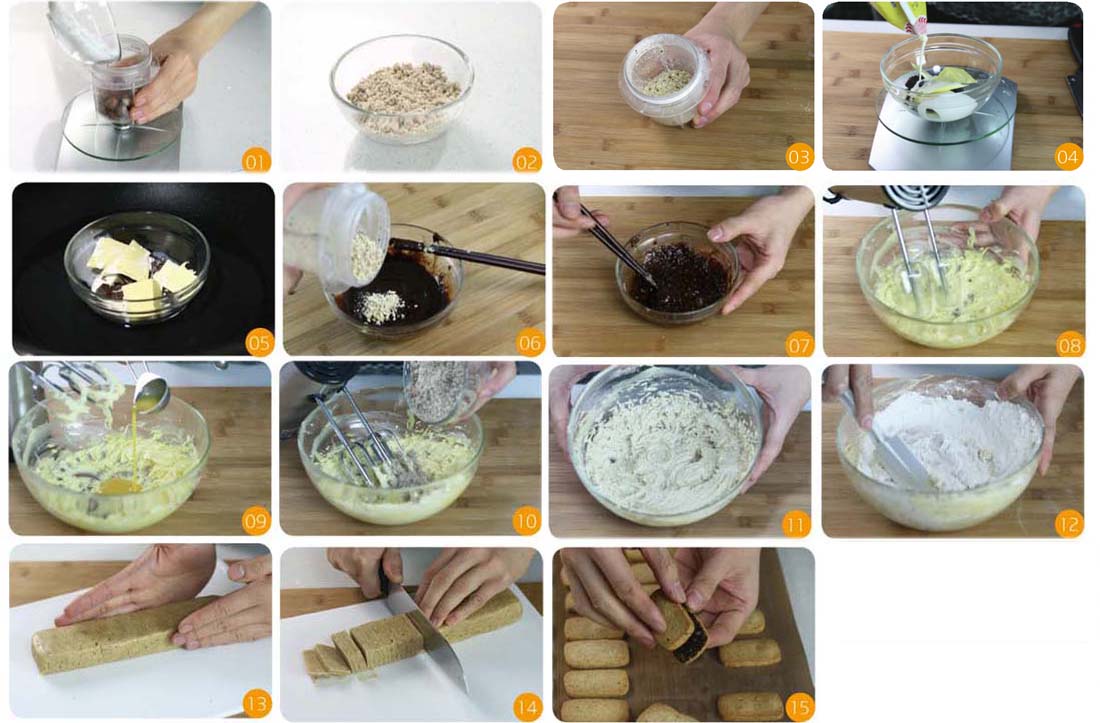 01
02
03
04
05
06
07
08
09
10
11
12
13
14
15