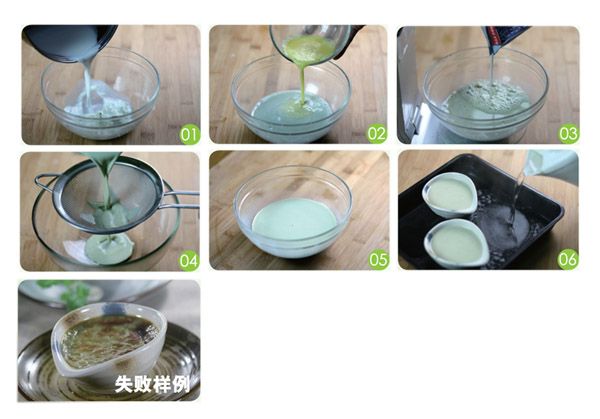 01

02

03

04

05

06

失败样例