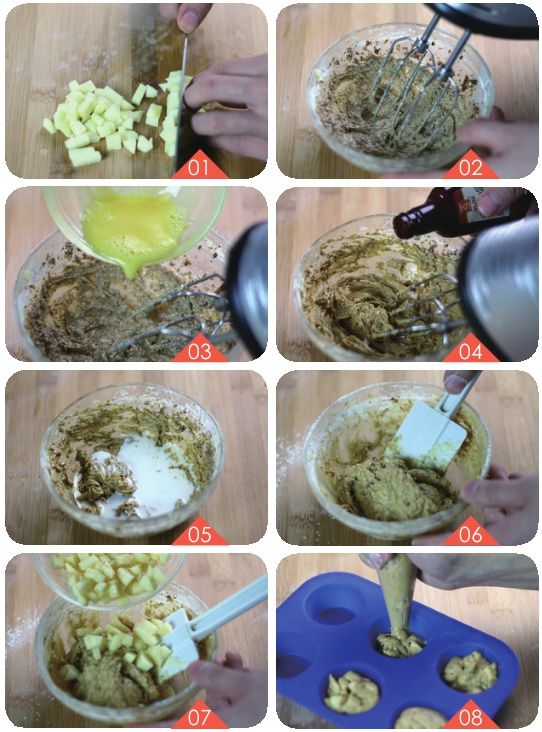 01

02

03

04

05

06

07

08