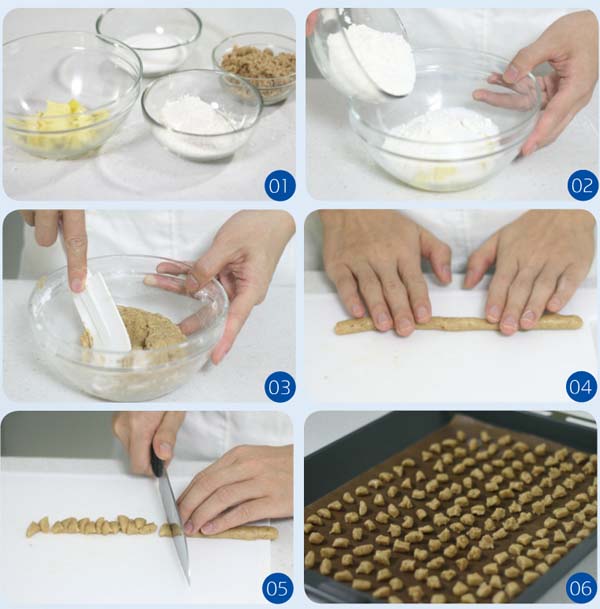 01

02

03

04

05

06