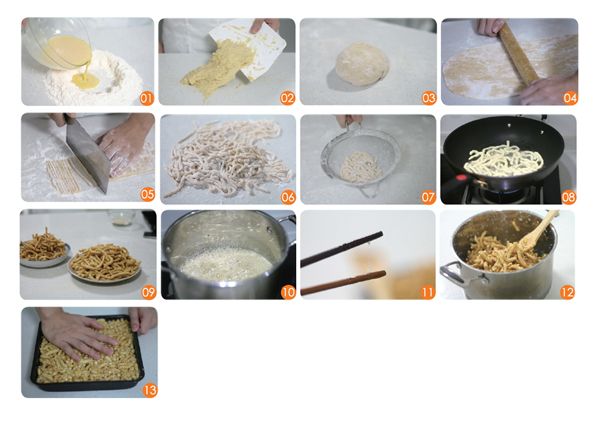 01
02
03
04
05
06
07
08
09
10
11
12
13