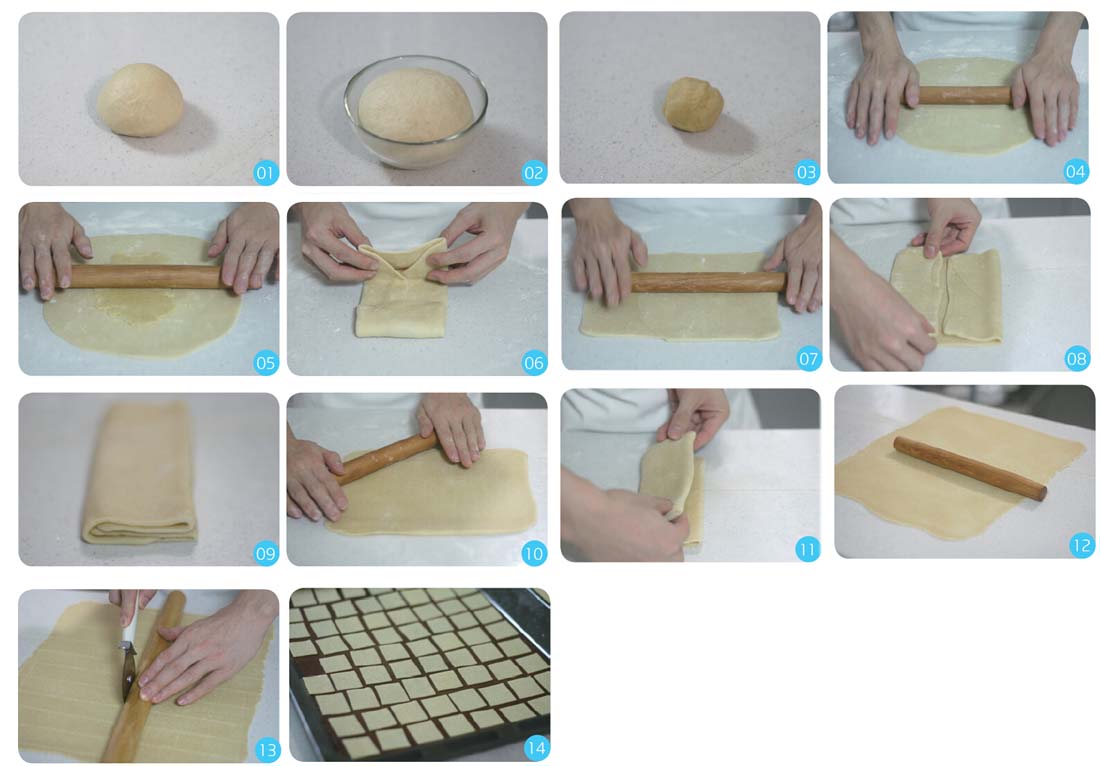 01
02
03
04
05
06
07
08
09
10
11
12
13
14