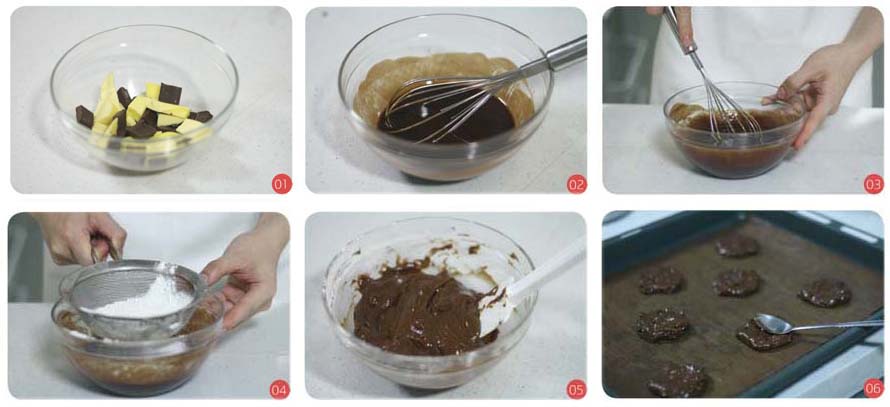 01

02

03

04

05

06