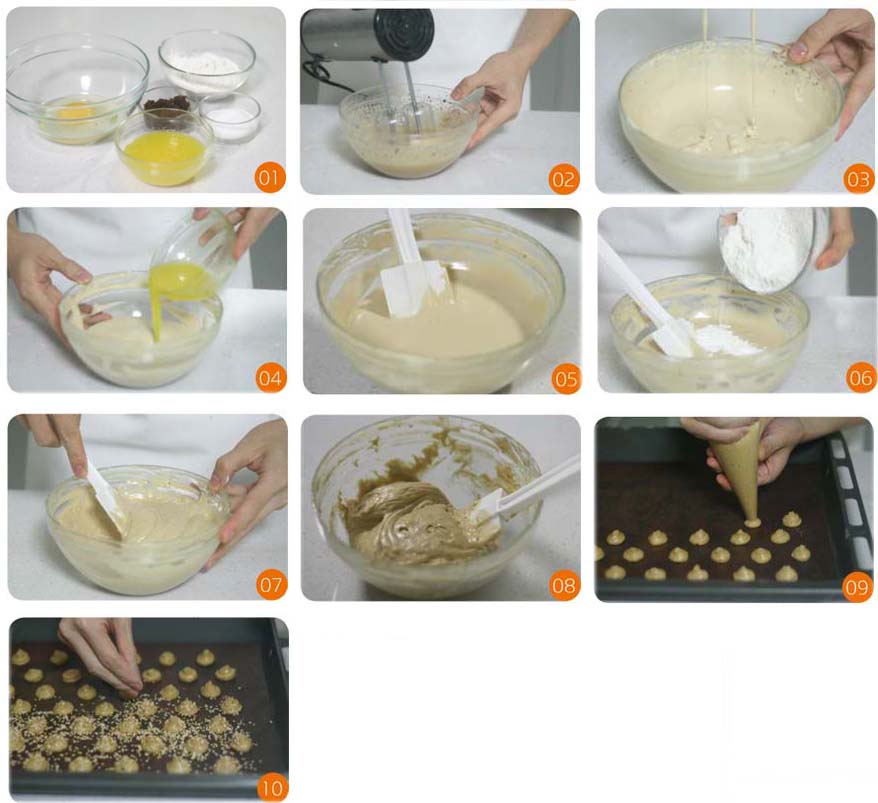 01

02

03

04

05

06

07

08

09

10